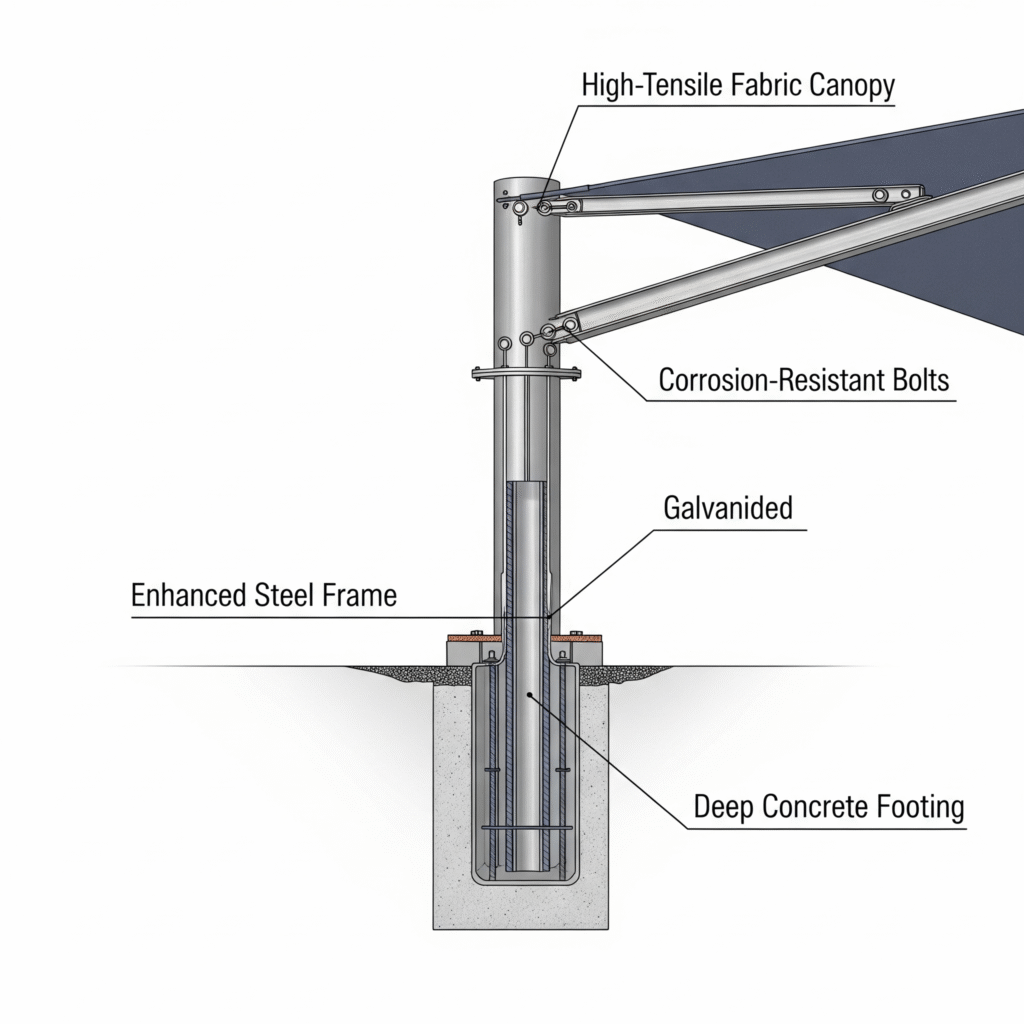 High-Tensile Fabric Canopy

Corrosion-Resistant Bolts

Galvanided

Enhanced Steel Frame

Deep Concrete Footing